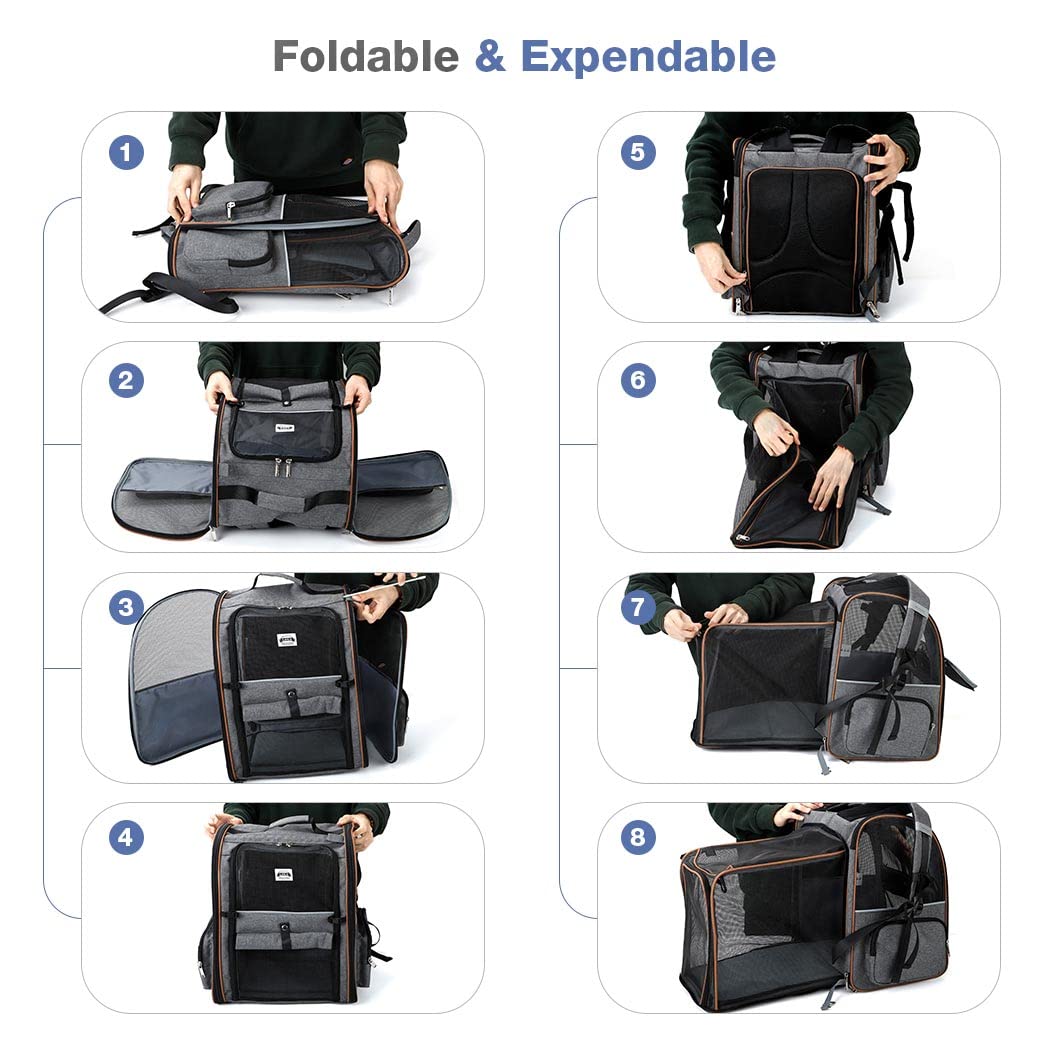 Foldable & Expendable

1

2

3

4

5

6

7

8