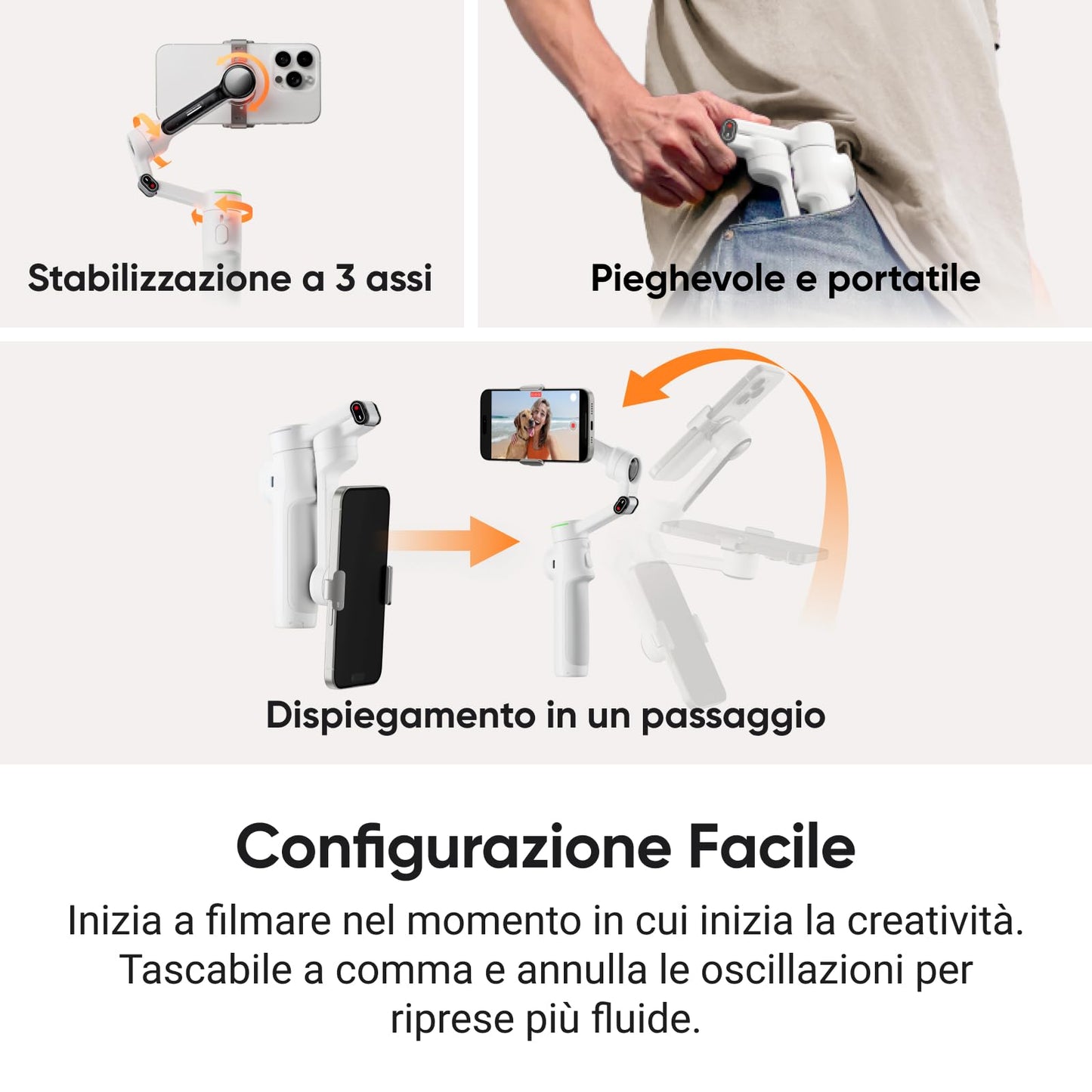 Stabilizzazione a 3 assi

Pieghevole e portatile

Dispiegamento in un passaggio

Configurazione Facile

Inizia a filmare nel momento in cui inizia la creatività. Tascabile a comma e annulla le oscillazioni per riprese più fluide.