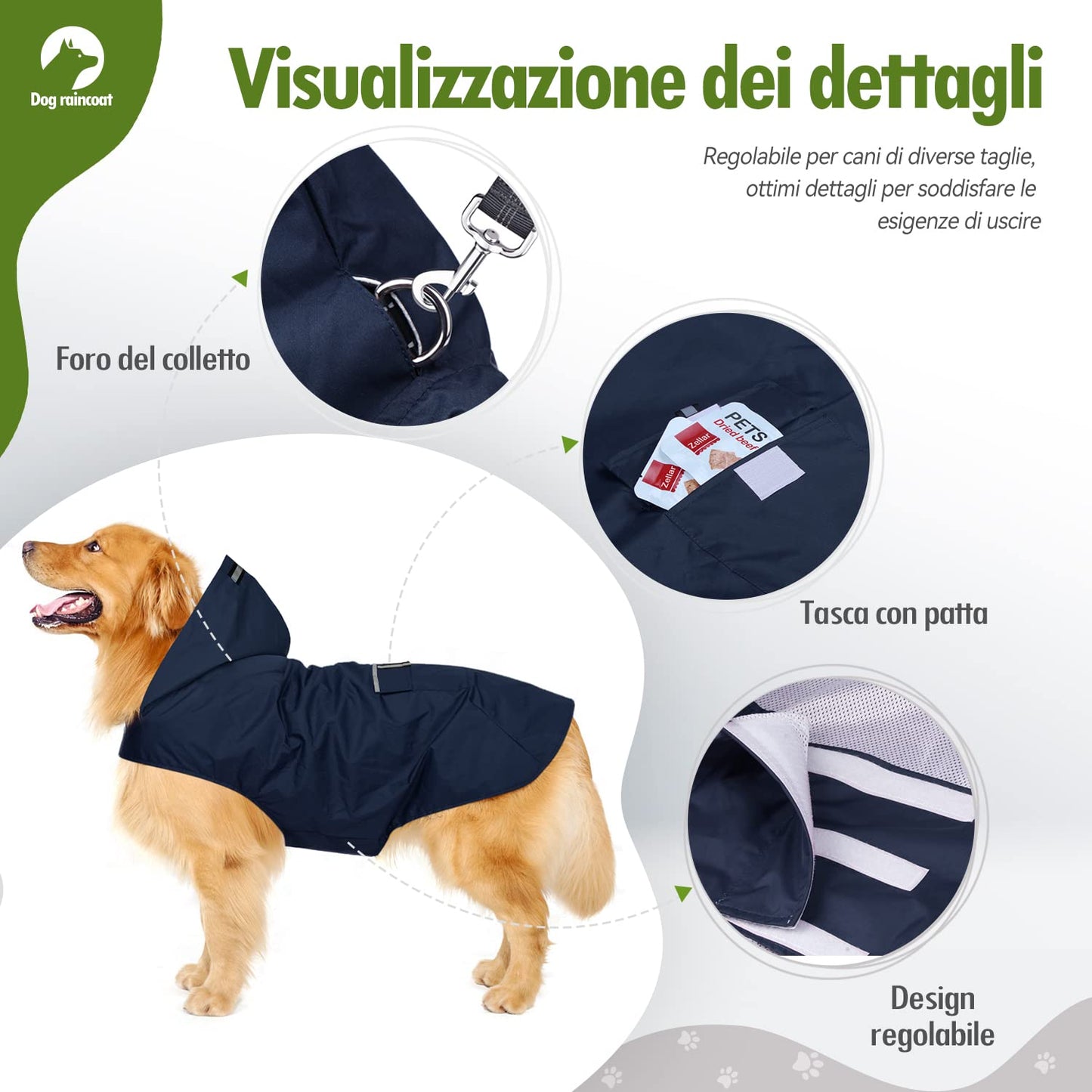 Dog raincoat

Visualizzazione dei dettagli

Regolabile per cani di diverse taglie, ottimi dettagli per soddisfare le esigenze di uscire

Foro del colletto

PETS
Dried beef
Zellar
Zellar

Tasca con patta

Design regolabile