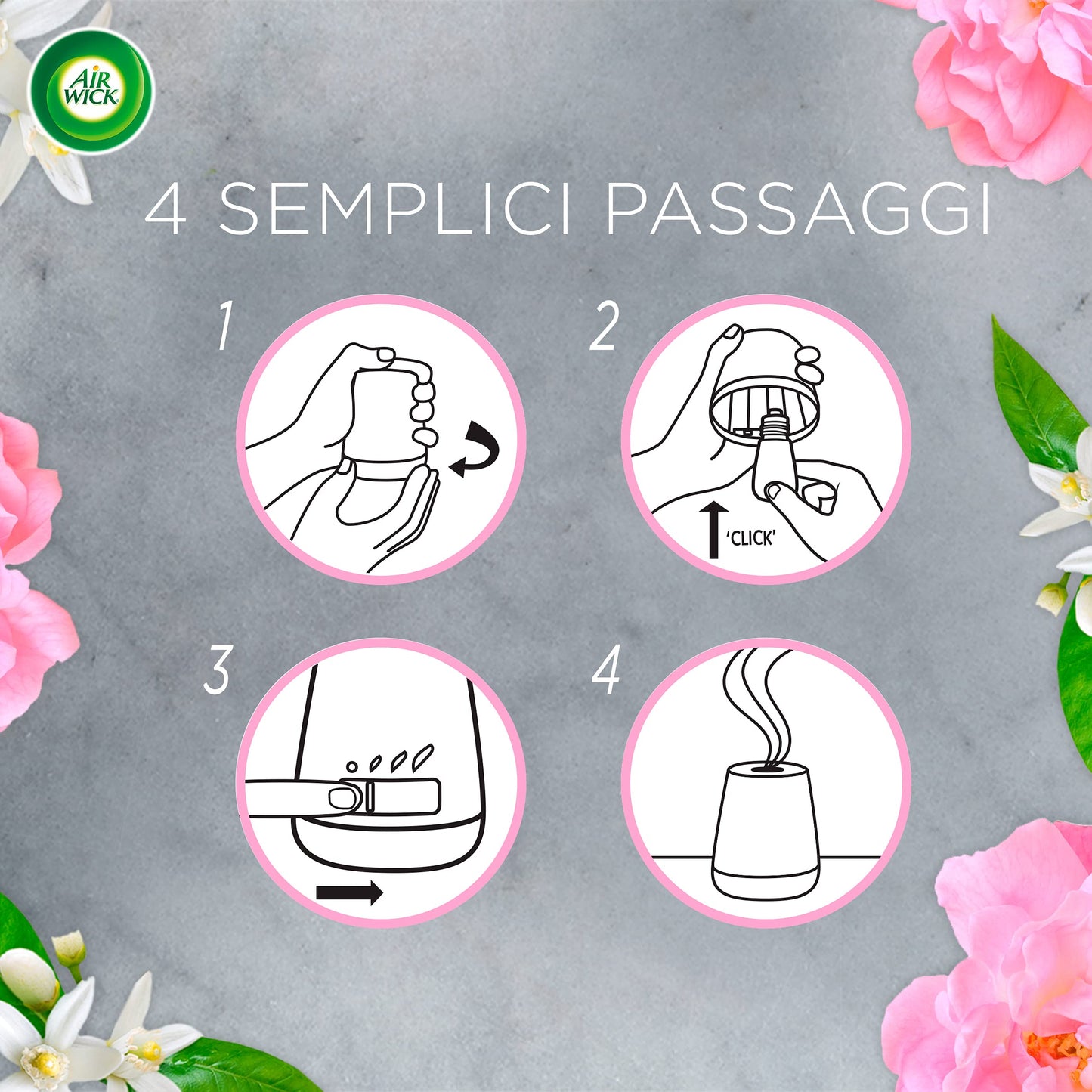 AIR WICK

4 SEMPLICI PASSAGGI

1

2

'CLICK'

3

4