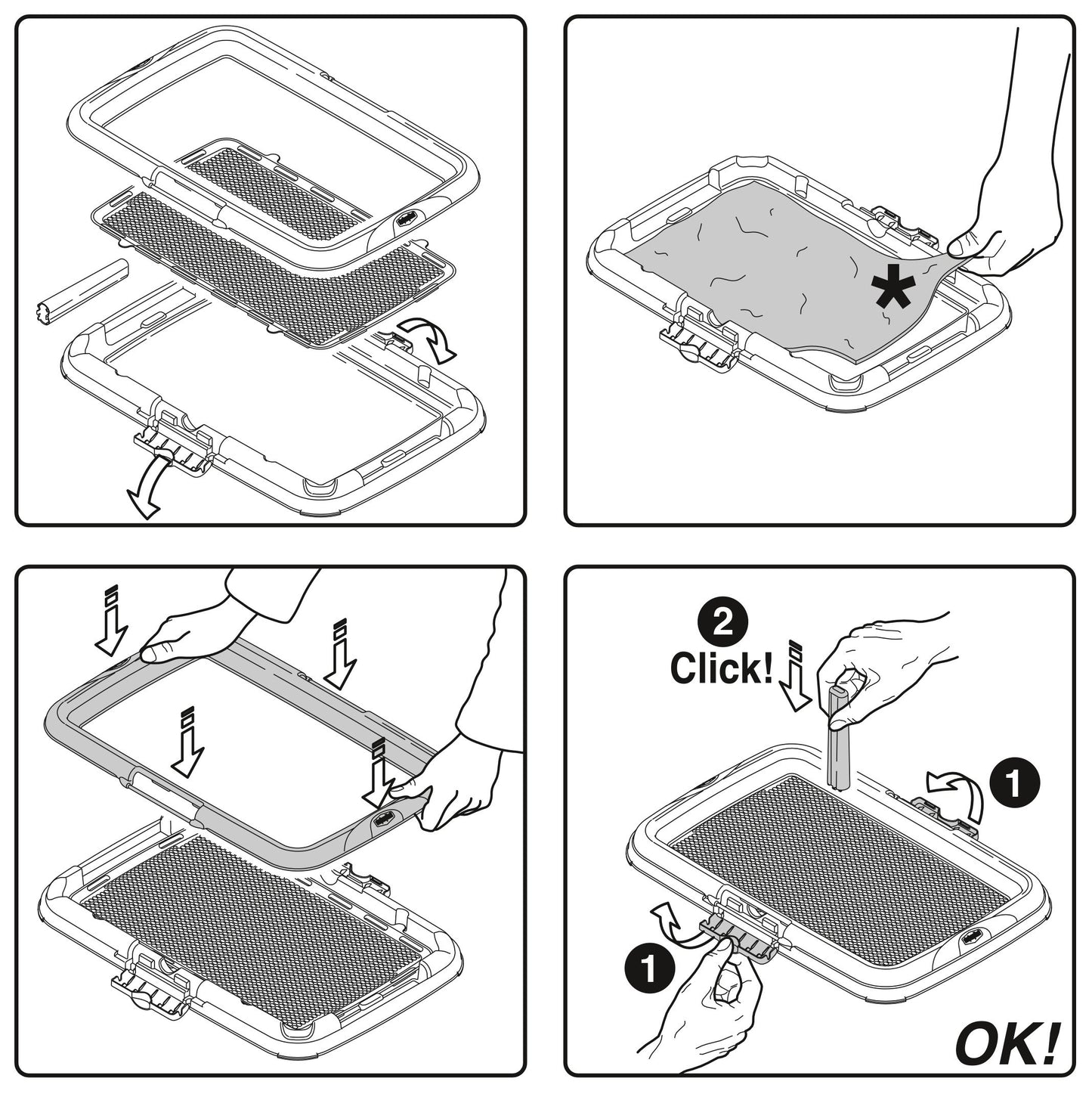 *

2
Click!

1

1

OK!